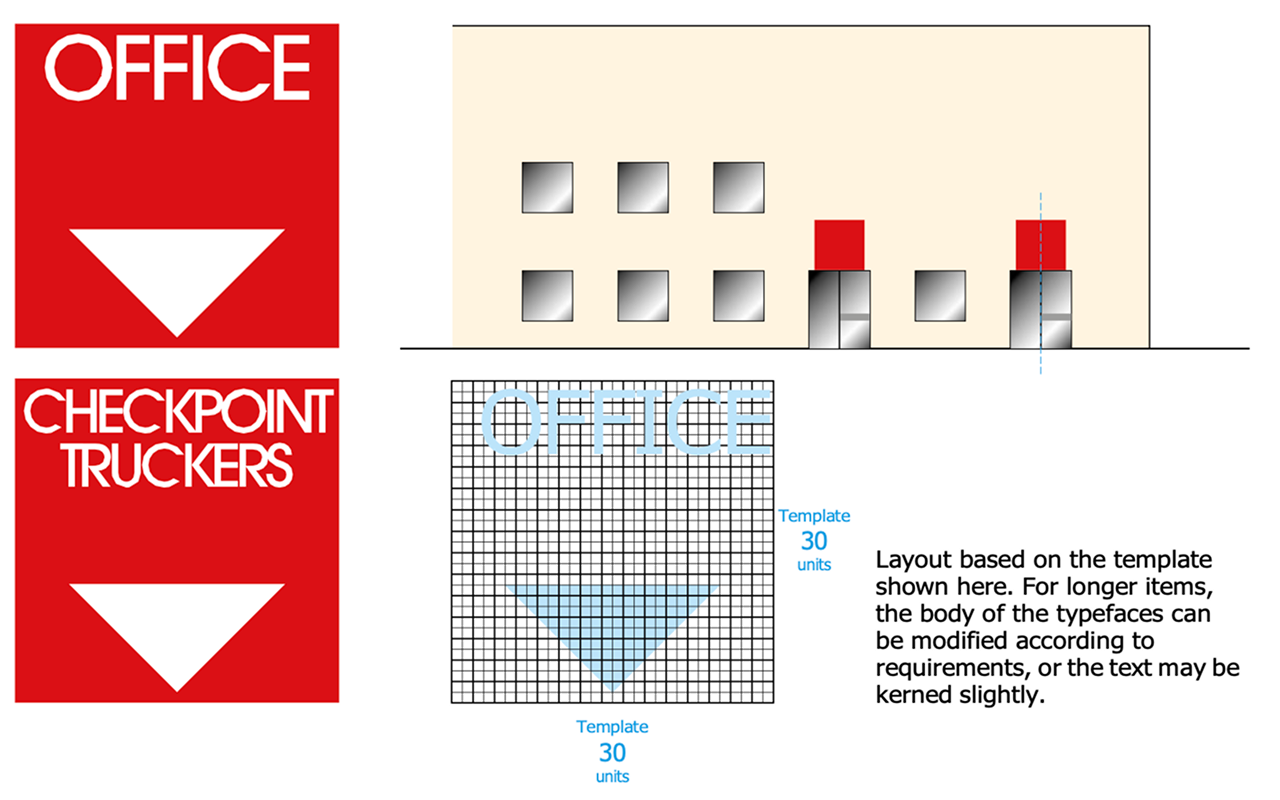 OFFICE

CHECKPOINT TRUCKERS

OFFICE

Template
30
units

Template
30
units

Layout based on the template shown here. For longer items, the body of the typefaces can be modified according to requirements, or the text may be kerned slightly.